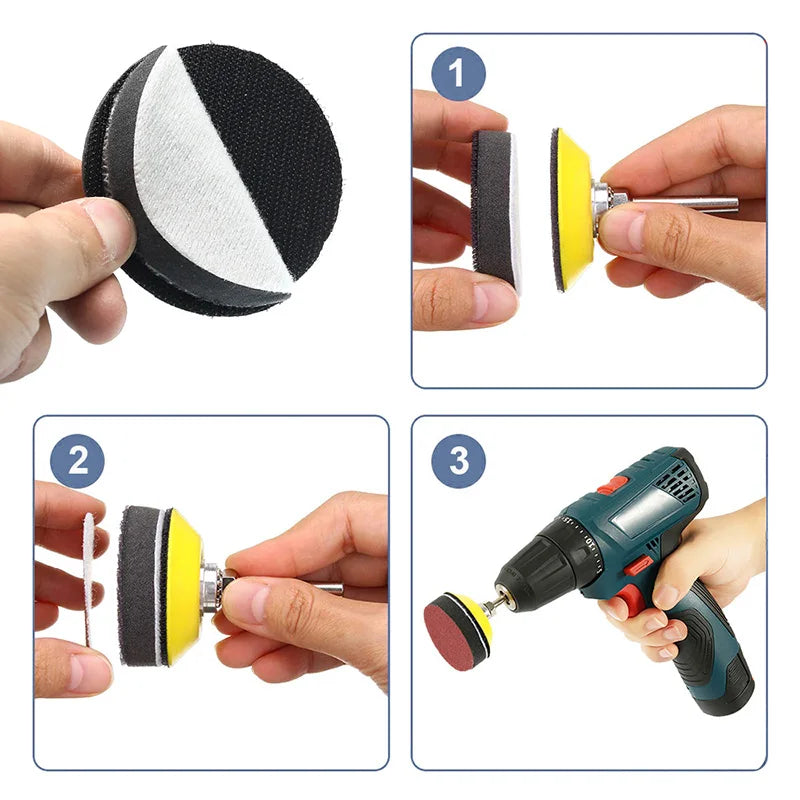 1

2

3